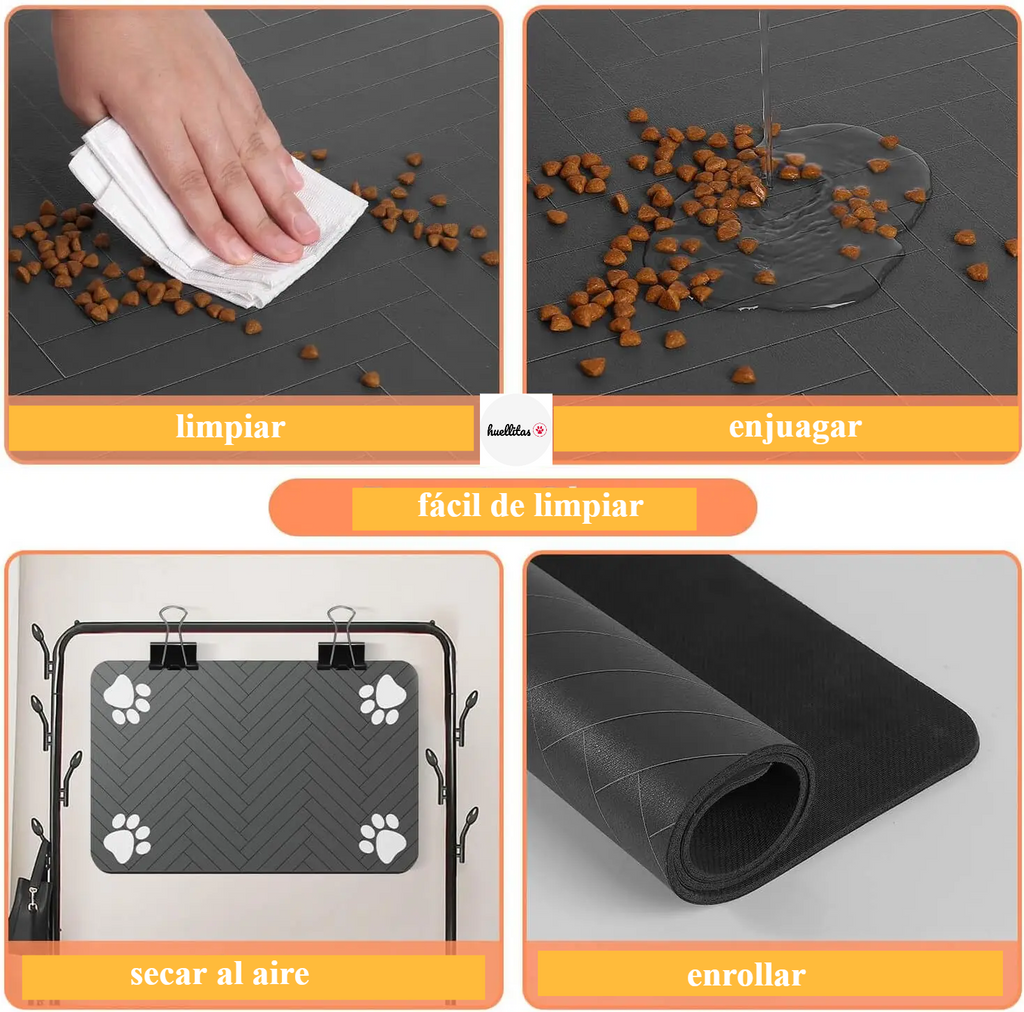 limpiar

huellitas

enjuagar

fácil de limpiar

secar al aire

enrollar